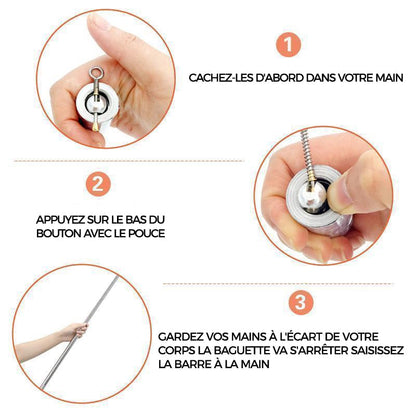 1

CACHEZ-LES D'ABORD DANS VOTRE MAIN

2

APPUYEZ SUR LE BAS DU BOUTON AVEC LE POUCE

3

GARDEZ VOS MAINS À L'ÉCART DE VOTRE CORPS LA BAGUETTE VA S'ARRÊTER SAISISSEZ LA BARRE À LA MAIN