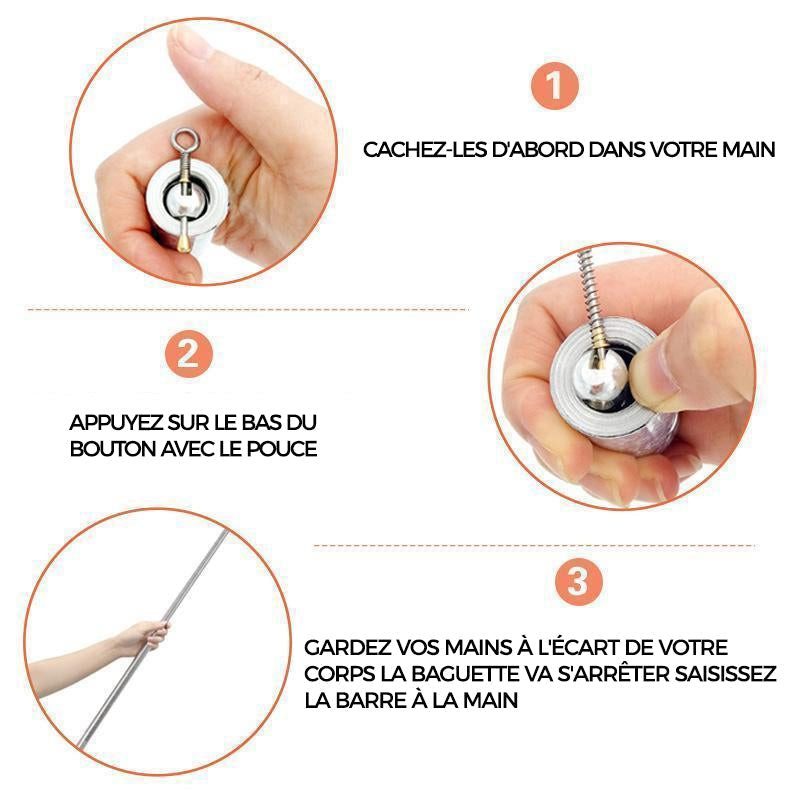 1

CACHEZ-LES D'ABORD DANS VOTRE MAIN

2

APPUYEZ SUR LE BAS DU BOUTON AVEC LE POUCE

3

GARDEZ VOS MAINS À L'ÉCART DE VOTRE CORPS LA BAGUETTE VA S'ARRÊTER SAISISSEZ LA BARRE À LA MAIN