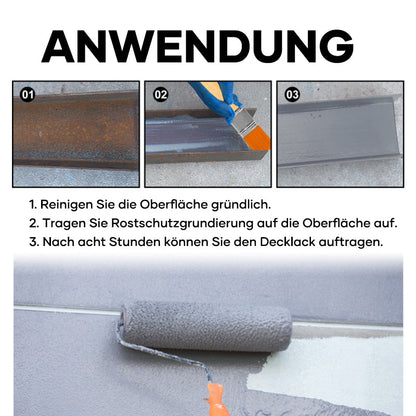 ANWENDUNG

01

02

03

1. Reinigen Sie die Oberfläche gründlich.
2. Tragen Sie Rostschutzgrundierung auf die Oberfläche auf.
3. Nach acht Stunden können Sie den Decklack auftragen.