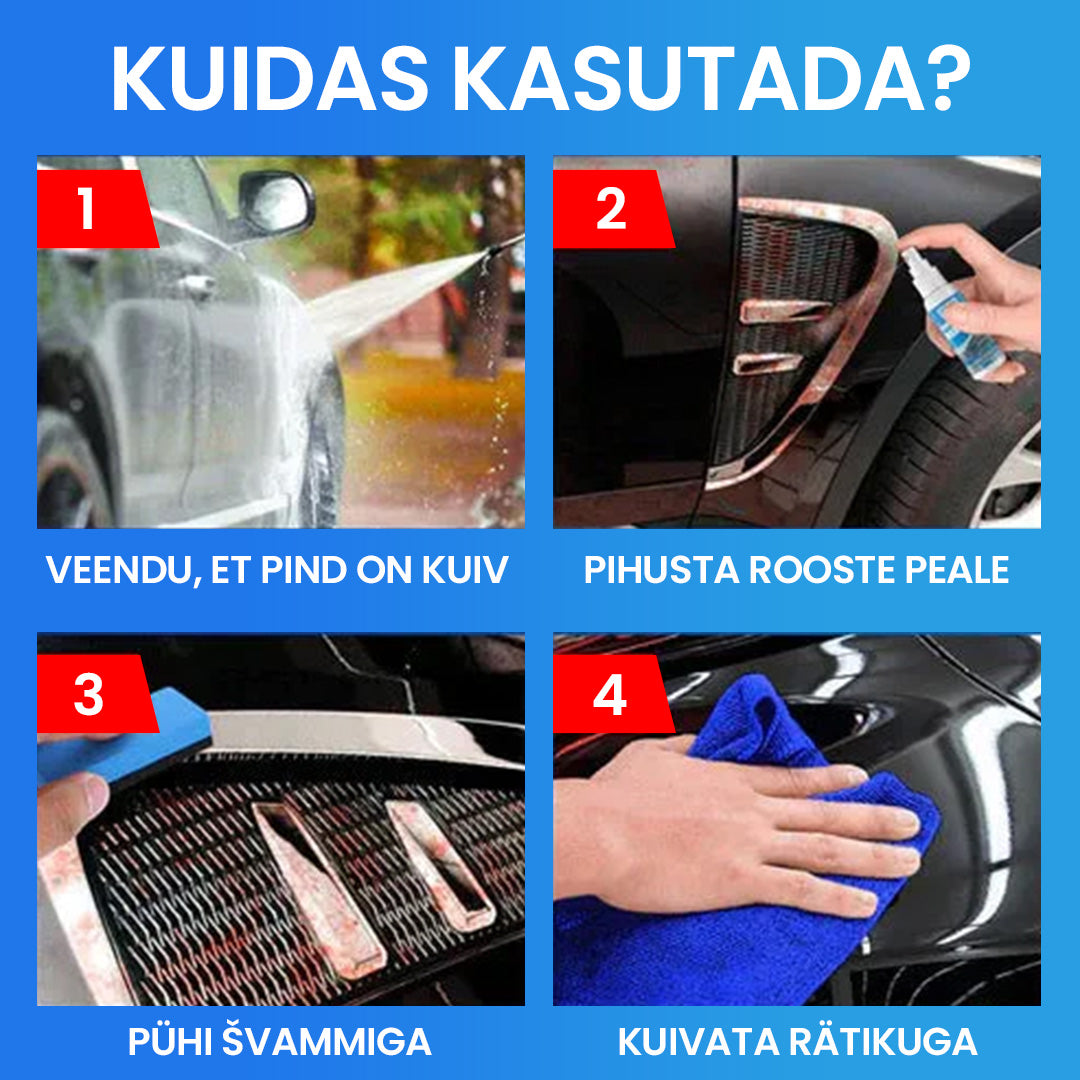 KUIDAS KASUTADA?

1

VEENDU, ET PIND ON KUIV

2

PIHUSTA ROOSTE PEALE

3

PÜHI ŠVAMMIGA

4

KUIVATA RÄTIKUGA