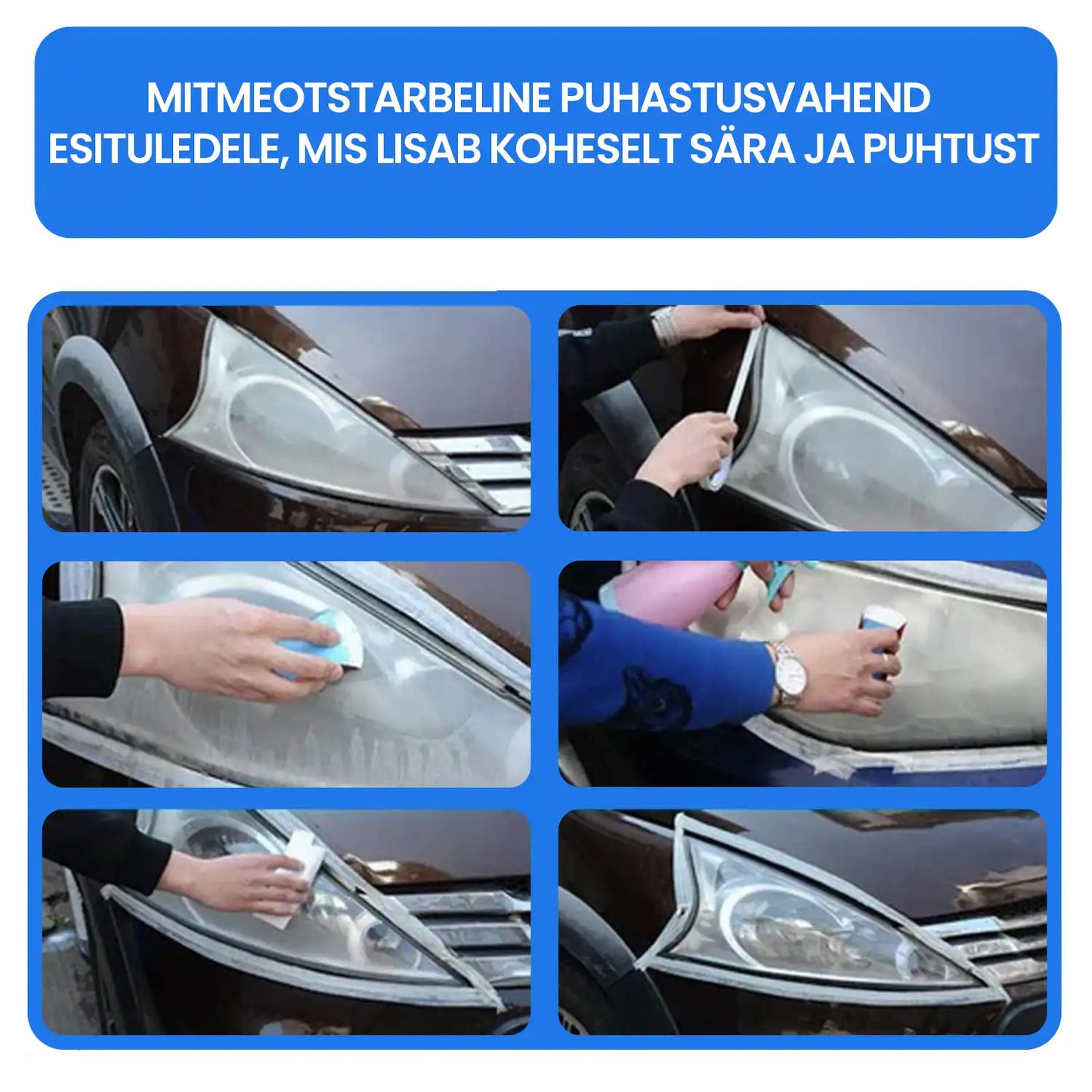 MITMEOTSTARBELINE PUHASTUSVAHEND ESITULEDELE, MIS LISAB KOHESELT SÄRA JA PUHTUST