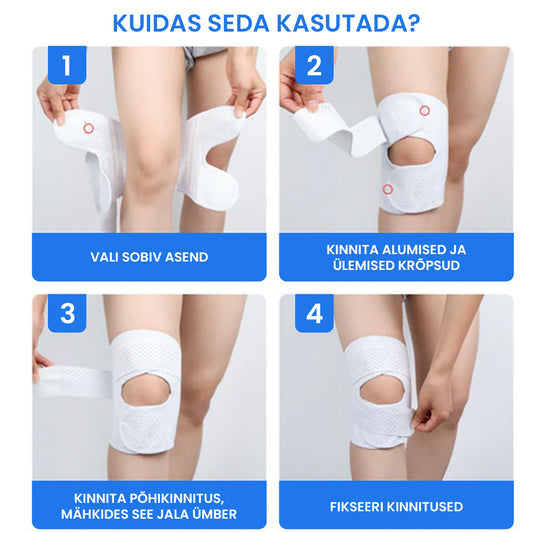 KUIDAS SEDA KASUTADA?

1

VALI SOBIV ASEND

2

KINNITA ALUMISED JA ÜLEMISED KRÕPSUD

3

KINNITA PÕHIKINNITUS, MÄHKIDES SEE JALA ÜMBER

4

FIKSEERI KINNITUSED